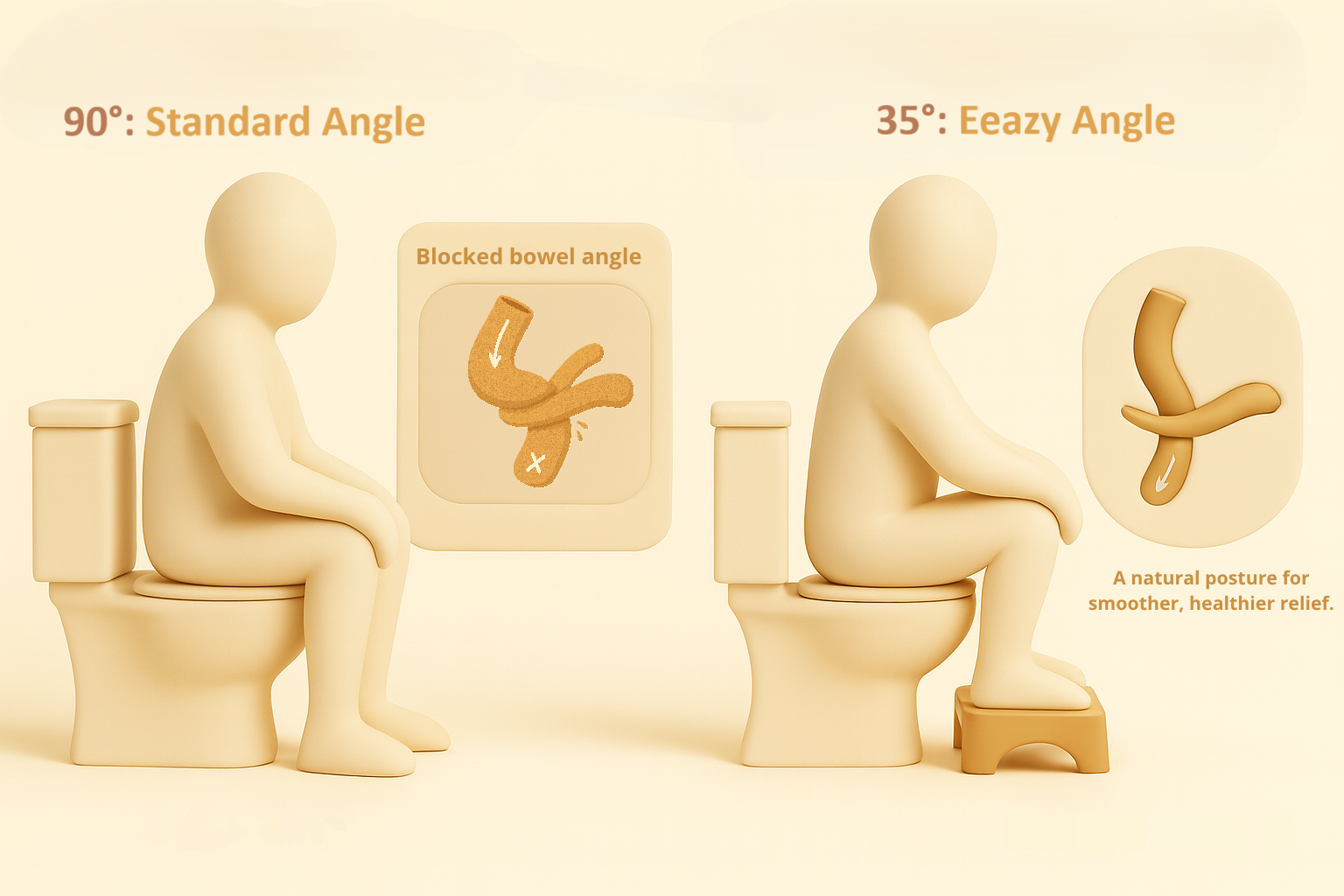 90°: Standard Angle

Blocked bowel angle

35°: Eeazy Angle

A natural posture for smoother, healthier relief.